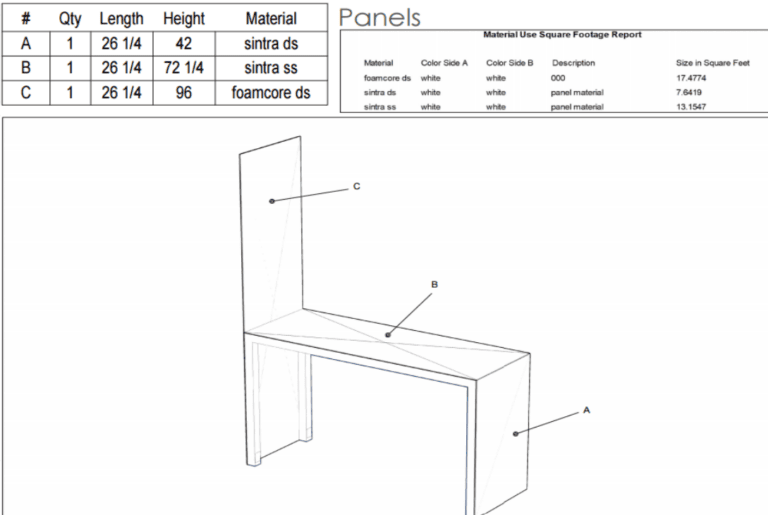 | # | Qty | Length | Height | Material |
|---|---|---|---|---|
| A | 1 | 26 1/4 | 42 | sintra ds |
| B | 1 | 26 1/4 | 72 1/4 | sintra ss |
| C | 1 | 26 1/4 | 96 | foamcore ds |

Panels

Material Use Square Footage Report

| Material | Color Side A | Color Side B | Description | Size in Square Feet |
|---|---|---|---|---|
| foamcore ds | white | white | 000 | 17.4774 |
| sintra ds | white | white | panel material | 7.6419 |
| sintra ss | white | white | panel material | 13.1547 |

C

B

A